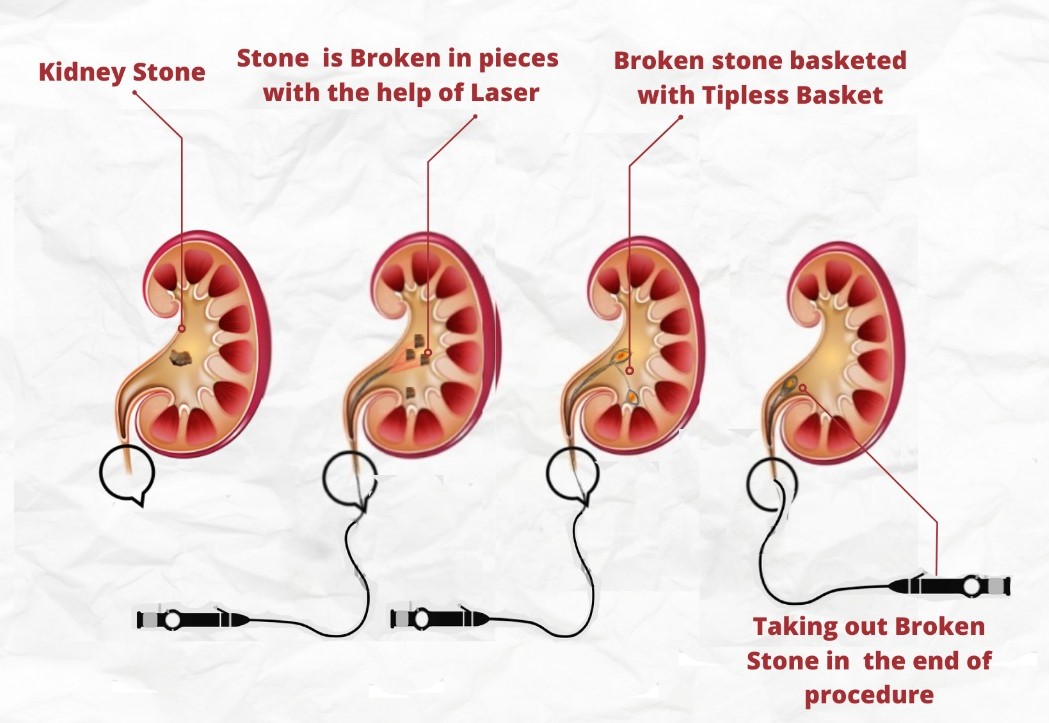 Kidney Stone

Stone is Broken in pieces with the help of Laser

Broken stone basketed with Tipless Basket

Taking out Broken Stone in the end of procedure